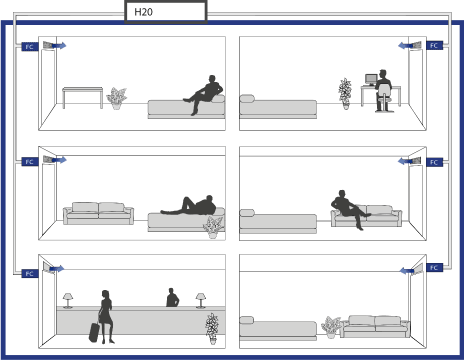 H20

FC

FC

FC

FC

FC

FC